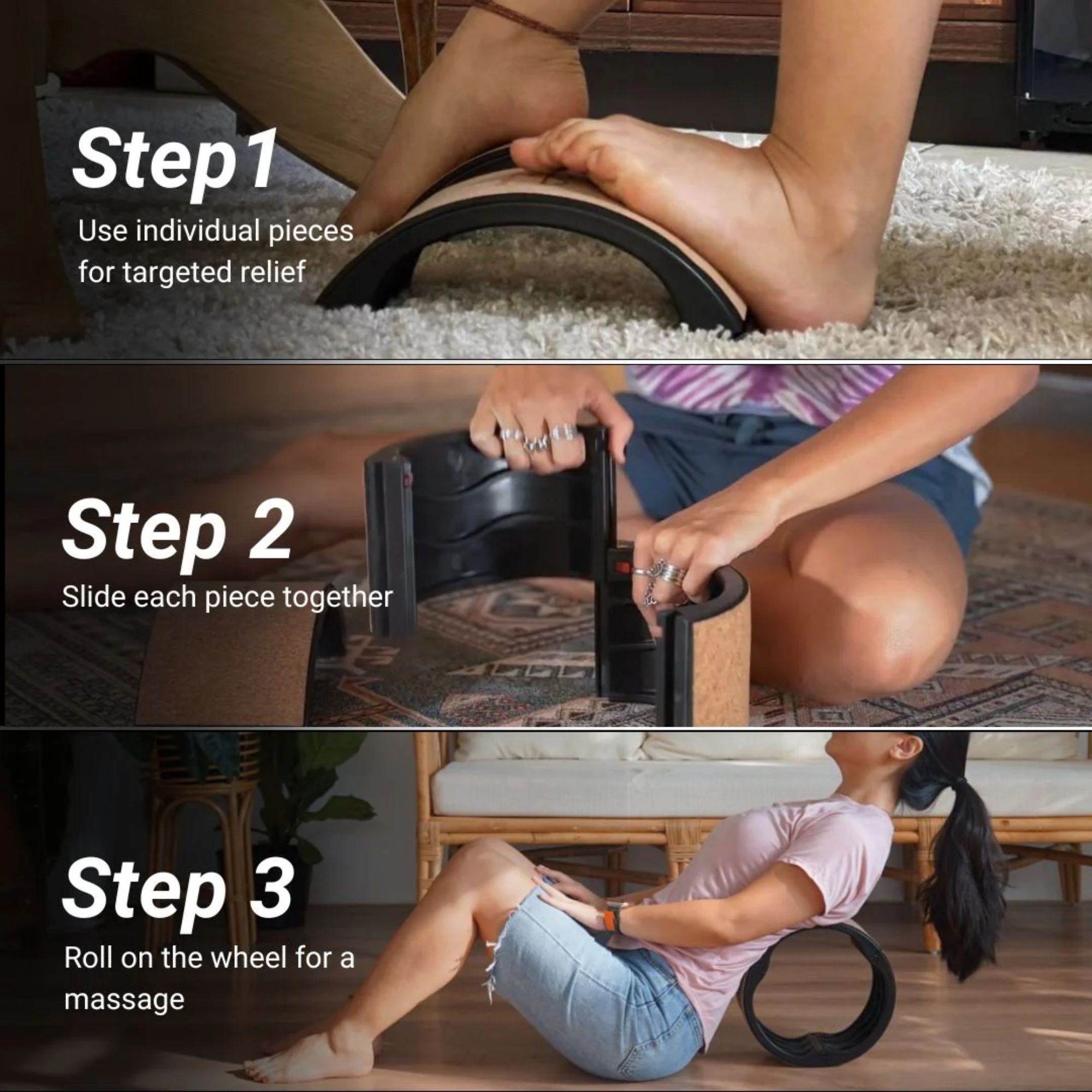 Step 1
Use individual pieces for targeted relief

Step 2
Slide each piece together

Step 3
Roll on the wheel for a massage